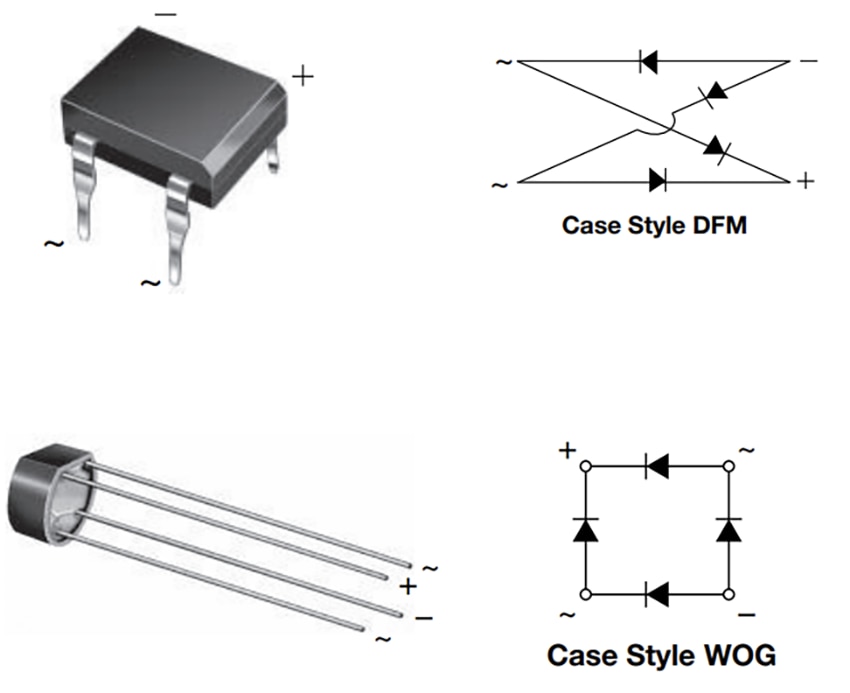 −
+
~
~

~ −
~ +
Case Style DFM

~
+
−
~

+ ~
~ −
Case Style WOG